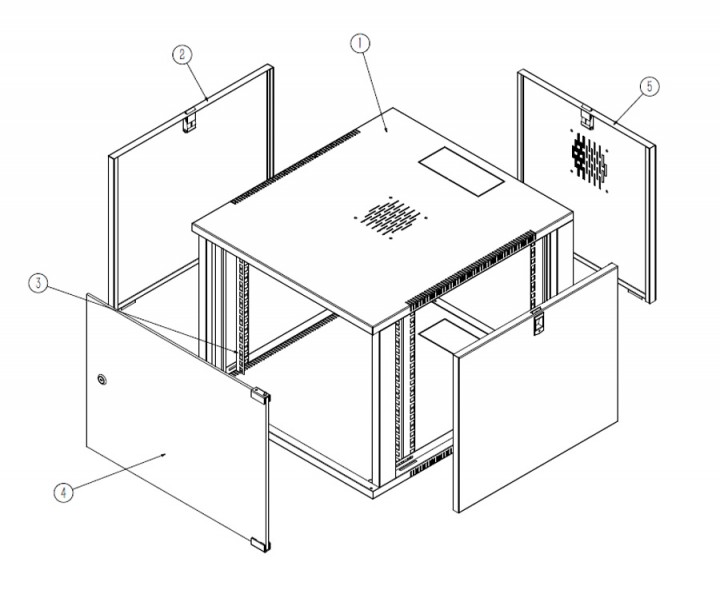 2
1
5
3
4